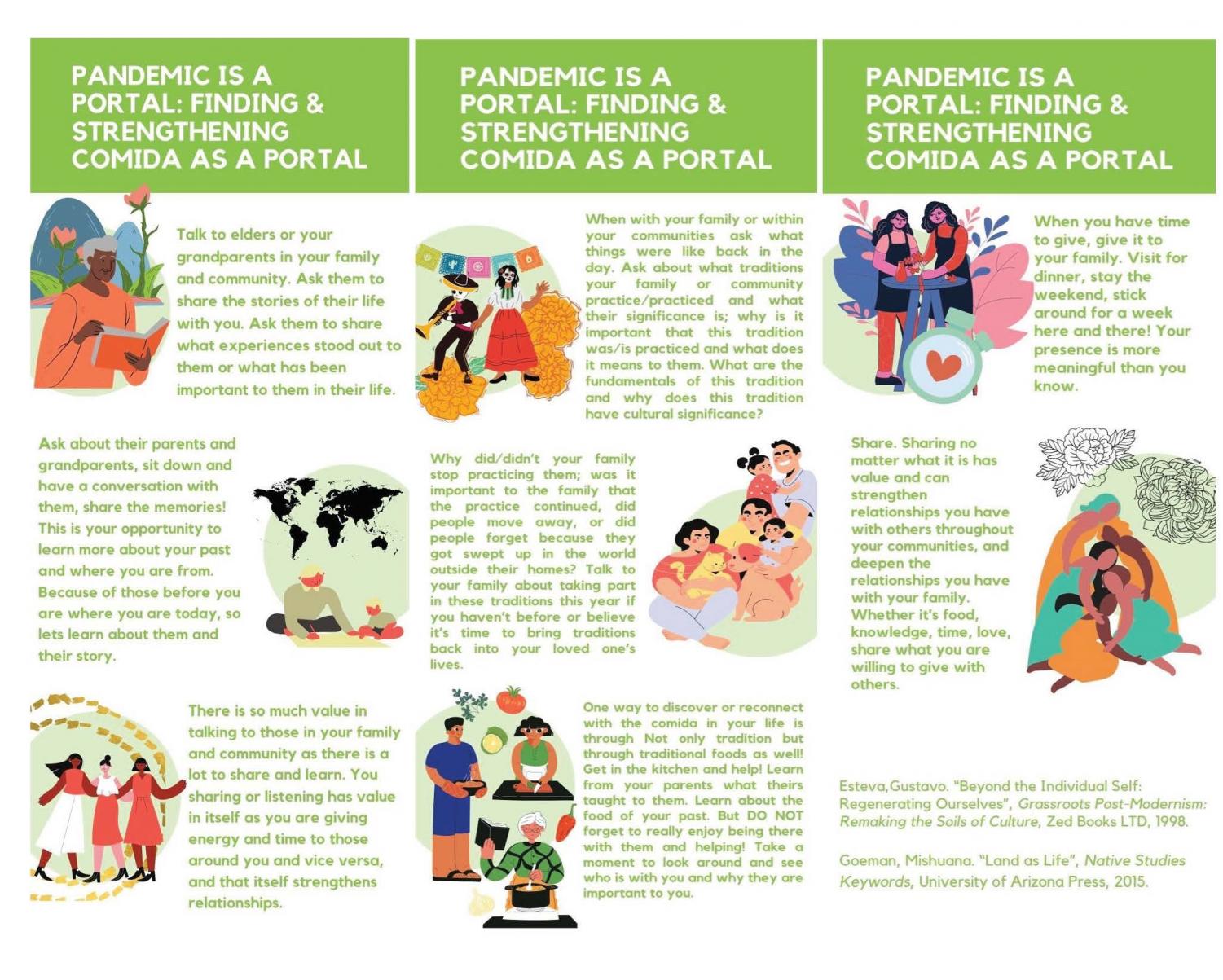 PANDEMIC IS A PORTAL: FINDING & STRENGTHENING COMIDA AS A PORTAL

Talk to elders or your grandparents in your family and community. Ask them to share the stories of their life with you. Ask them to share what experiences stood out to them or what has been important to them in their life.

Ask about their parents and grandparents, sit down and have a conversation with them, share the memories! This is your opportunity to learn more about your past and where you are from. Because of those before you are where you are today, so lets learn about them and their story.

There is so much value in talking to those in your family and community as there is a lot to share and learn. You sharing or listening has value in itself as you are giving energy and time to those around you and vice versa, and that itself strengthens relationships.

PANDEMIC IS A PORTAL: FINDING & STRENGTHENING COMIDA AS A PORTAL

When with your family or within your communities ask what things were like back in the day. Ask about what traditions your family or community practice/practiced and what their significance is; why is it important that this tradition was/is practiced and what does it means to them. What are the fundamentals of this tradition and why does this tradition have cultural significance?

Why did/didn't your family stop practicing them; was it important to the family that the practice continued, did people move away, or did people forget because they got swept up in the world outside their homes? Talk to your family about taking part in these traditions this year if you haven't before or believe it's time to bring traditions back into your loved one's lives.

One way to discover or reconnect with the comida in your life is through Not only tradition but through traditional foods as well! Get in the kitchen and help! Learn from your parents what theirs taught to them. Learn about the food of your past. But DO NOT forget to really enjoy being there with them and helping! Take a moment to look around and see who is with you and why they are important to you.

PANDEMIC IS A PORTAL: FINDING & STRENGTHENING COMIDA AS A PORTAL

When you have time to give, give it to your family. Visit for dinner, stay the weekend, stick around for a week here and there! Your presence is more meaningful than you know.

Share. Sharing no matter what it is has value and can strengthen relationships you have with others throughout your communities, and deepen the relationships you have with your family. Whether it's food, knowledge, time, love, share what you are willing to give with others.

Esteva,Gustavo. "Beyond the Individual Self: Regenerating Ourselves", Grassroots Post-Modernism: Remaking the Soils of Culture, Zed Books LTD, 1998.

Goeman, Mishuana. "Land as Life", Native Studies Keywords, University of Arizona Press, 2015.