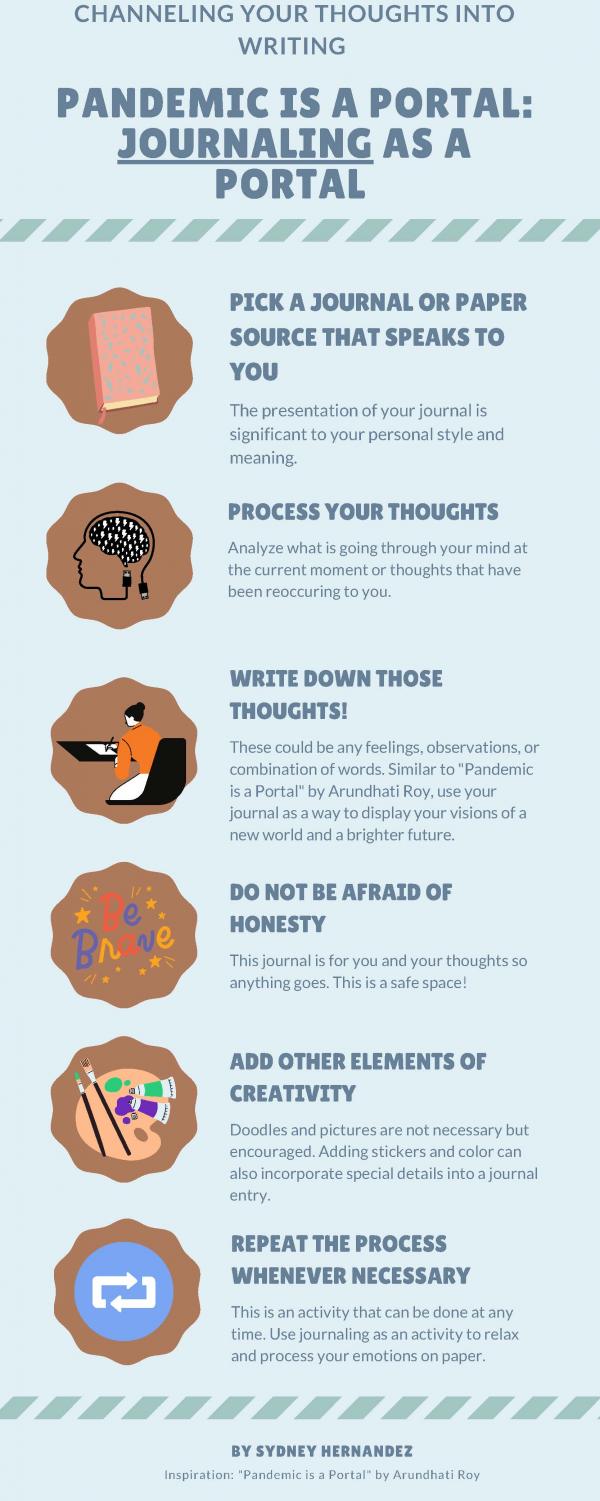 CHANNELING YOUR THOUGHTS INTO WRITING

PANDEMIC IS A PORTAL: JOURNALING AS A PORTAL

PICK A JOURNAL OR PAPER SOURCE THAT SPEAKS TO YOU

The presentation of your journal is significant to your personal style and meaning.

PROCESS YOUR THOUGHTS

Analyze what is going through your mind at the current moment or thoughts that have been reoccuring to you.

WRITE DOWN THOSE THOUGHTS!

These could be any feelings, observations, or combination of words. Similar to "Pandemic is a Portal" by Arundhati Roy, use your journal as a way to display your visions of a new world and a brighter future.

Be Brave

DO NOT BE AFRAID OF HONESTY

This journal is for you and your thoughts so anything goes. This is a safe space!

ADD OTHER ELEMENTS OF CREATIVITY

Doodles and pictures are not necessary but encouraged. Adding stickers and color can also incorporate special details into a journal entry.

REPEAT THE PROCESS WHENEVER NECESSARY

This is an activity that can be done at any time. Use journaling as an activity to relax and process your emotions on paper.

BY SYDNEY HERNANDEZ

Inspiration: "Pandemic is a Portal" by Arundhati Roy